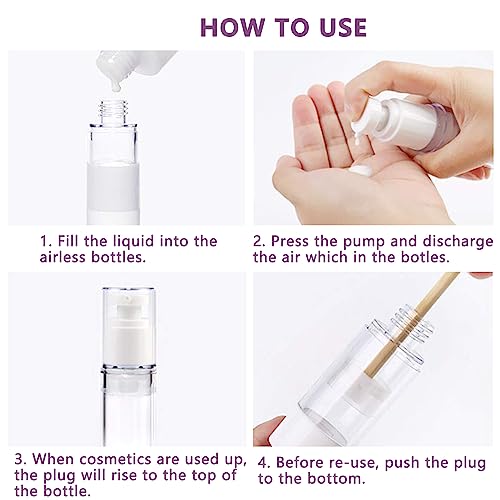 HOW TO USE

1. Fill the liquid into the airless bottles.

2. Press the pump and discharge the air which in the botles.

3. When cosmetics are used up, the plug will rise to the top of the bottle.

4. Before re-use, push the plug to the bottom.