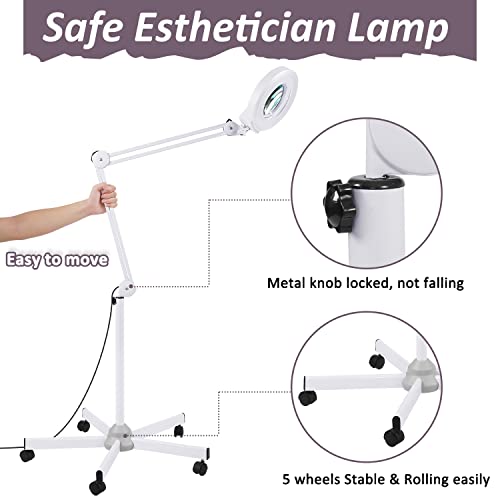 Safe Esthetician Lamp

Easy to move

Metal knob locked, not falling

5 wheels Stable & Rolling easily