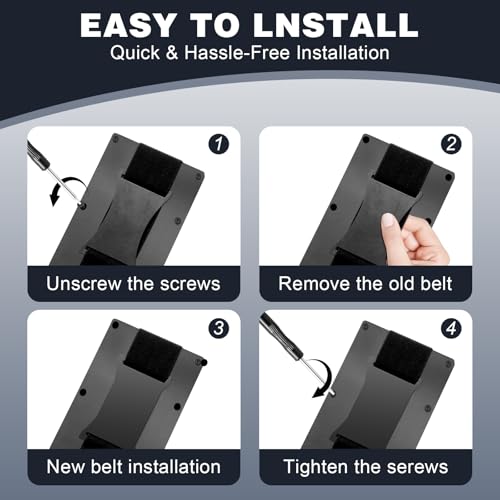 EASY TO LNSTALL
Quick & Hassle-Free Installation

1
Unscrew the screws

2
Remove the old belt

3
New belt installation

4
Tighten the serews