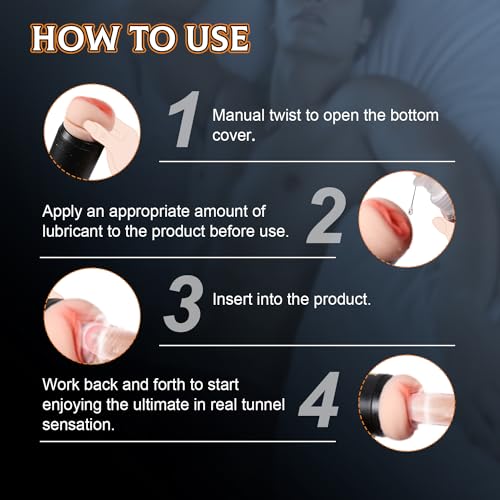 HOW TO USE

1 Manual twist to open the bottom cover.

Apply an appropriate amount of lubricant to the product before use. 2

3 Insert into the product.

Work back and forth to start enjoying the ultimate in real tunnel sensation. 4