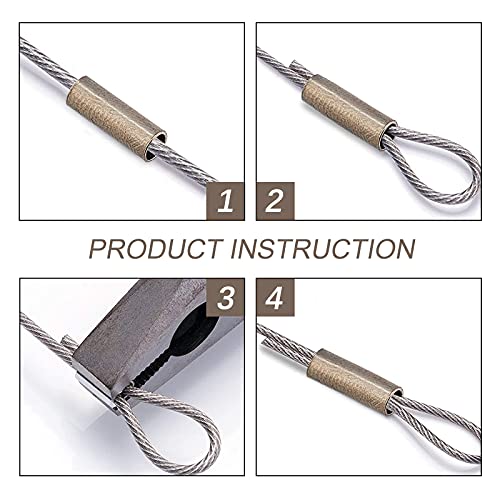 1

2

PRODUCT INSTRUCTION

3

4