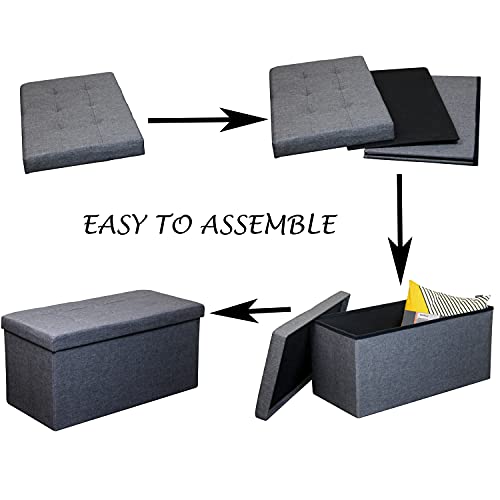 EASY TO ASSEMBLE