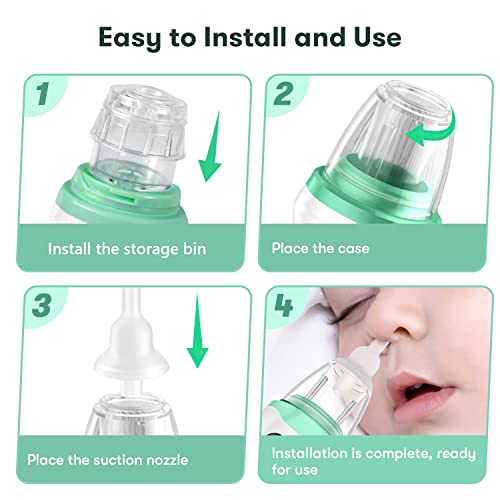 Easy to Install and Use

1

Install the storage bin

2

Place the case

3

Place the suction nozzle

4

Installation is complete, ready for use