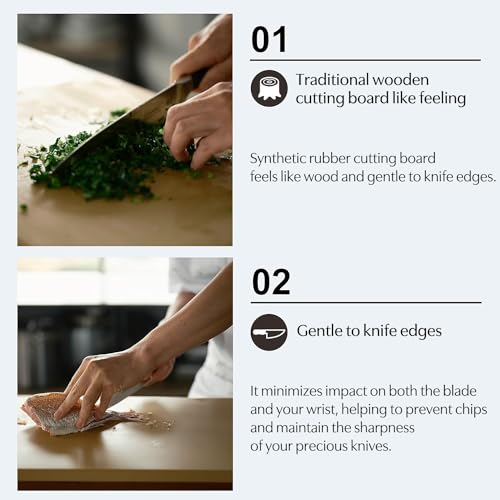 01

Traditional wooden cutting board like feeling

Synthetic rubber cutting board feels like wood and gentle to knife edges.

02

Gentle to knife edges

It minimizes impact on both the blade and your wrist, helping to prevent chips and maintain the sharpness of your precious knives.