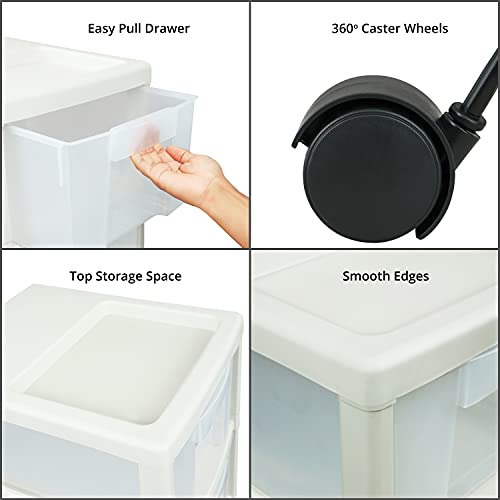 Easy Pull Drawer

360º Caster Wheels

Top Storage Space

Smooth Edges