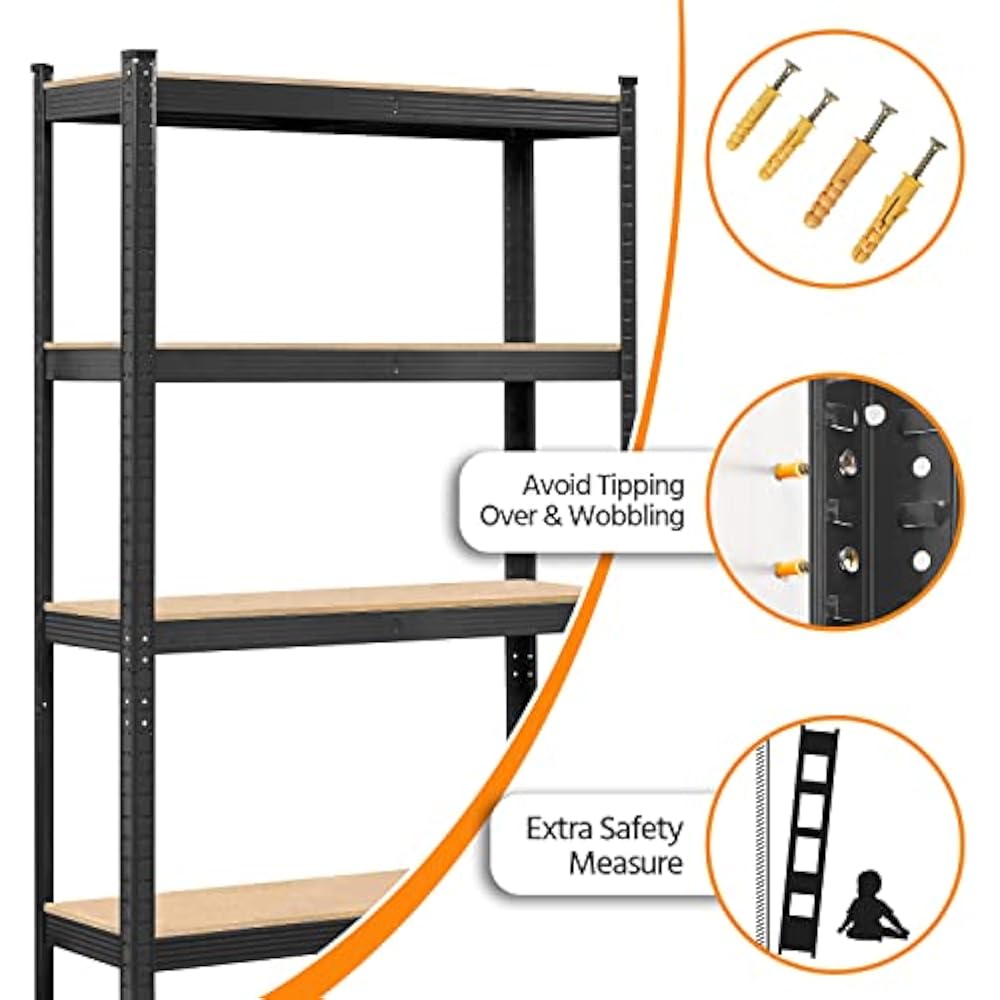 Avoid Tipping
Over & Wobbling

Extra Safety
Measure