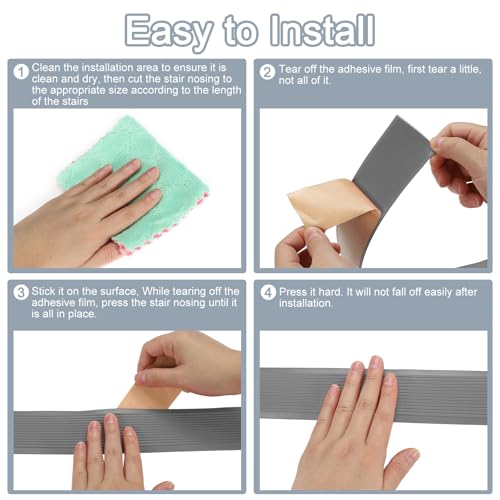 Easy to Install

1 Clean the installation area to ensure it is clean and dry, then cut the stair nosing to the appropriate size according to the length of the stairs

2 Tear off the adhesive film, first tear a little, not all of it.

3 Stick it on the surface, While tearing off the adhesive film, press the stair nosing until it is all in place.

4 Press it hard. It will not fall off easily after installation.