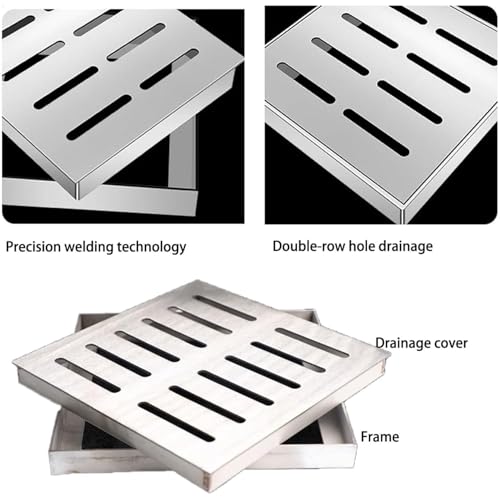 Precision welding technology

Double-row hole drainage

Drainage cover

Frame