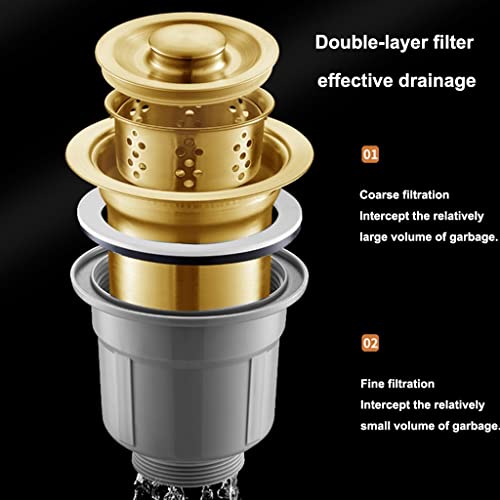 Double-layer filter
effective drainage

01

Coarse filtration
Intercept the relatively large volume of garbage.

02

Fine filtration
Intercept the relatively small volume of garbage.