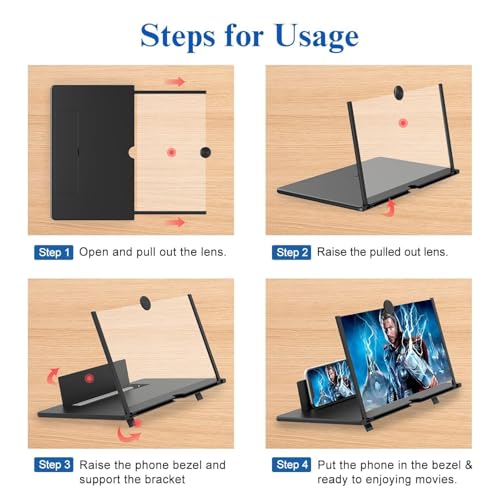 Steps for Usage

Step 1 Open and pull out the lens.

Step 2 Raise the pulled out lens.

Step 3 Raise the phone bezel and support the bracket

Step 4 Put the phone in the bezel & ready to enjoying movies.