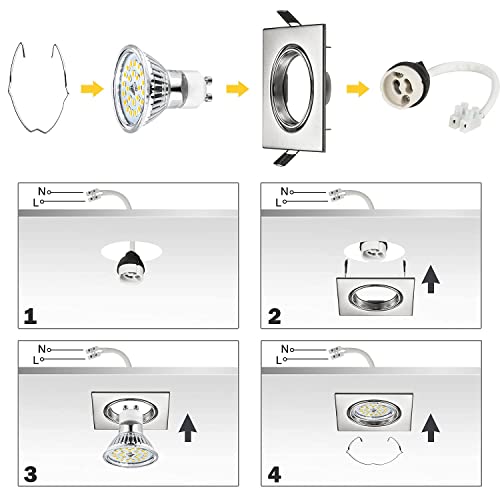 N
L
1

N
L
2

N
L
3

N
L
4