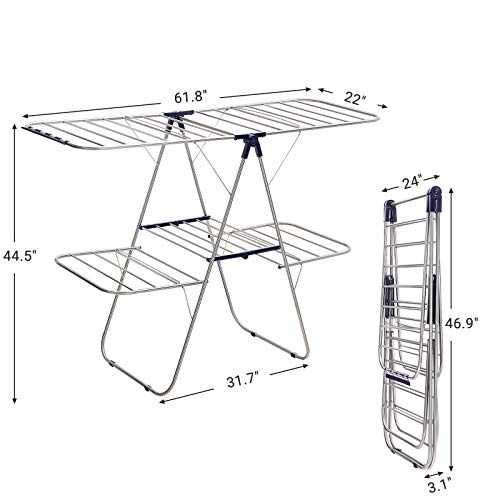 61.8"
22"
44.5"
31.7"
24"
46.9"
3.1"