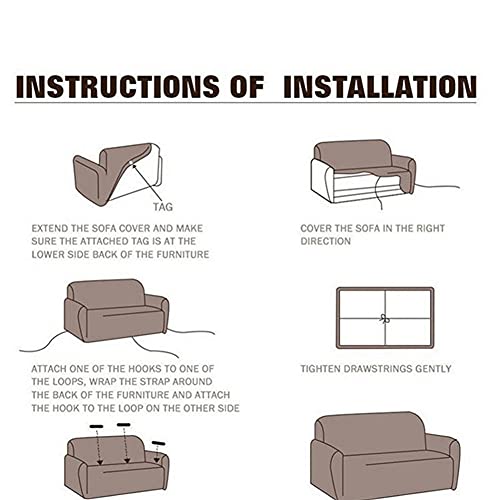 INSTRUCTIONS OF INSTALLATION

TAG

EXTEND THE SOFA COVER AND MAKE SURE THE ATTACHED TAG IS AT THE LOWER SIDE BACK OF THE FURNITURE

COVER THE SOFA IN THE RIGHT DIRECTION

ATTACH ONE OF THE HOOKS TO ONE OF THE LOOPS, WRAP THE STRAP AROUND THE BACK OF THE FURNITURE AND ATTACH THE HOOK TO THE LOOP ON THE OTHER SIDE

TIGHTEN DRAWSTRINGS GENTLY