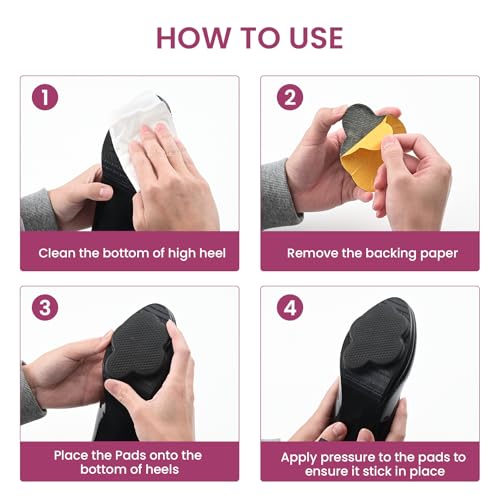 HOW TO USE

1

Clean the bottom of high heel

2

Remove the backing paper

3

Place the Pads onto the bottom of heels

4

Apply pressure to the pads to ensure it stick in place