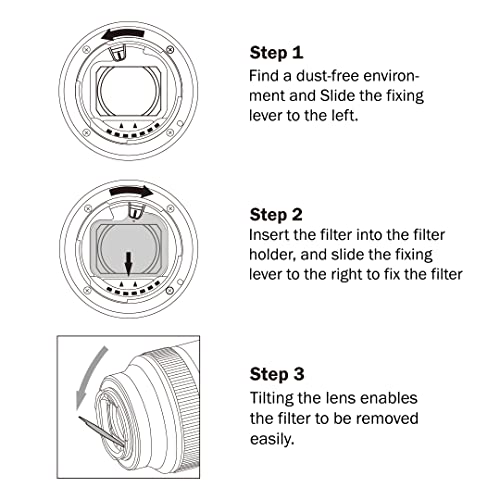 Step 1
Find a dust-free environment and Slide the fixing lever to the left.

Step 2
Insert the filter into the filter holder, and slide the fixing lever to the right to fix the filter

Step 3
Tilting the lens enables the filter to be removed easily.