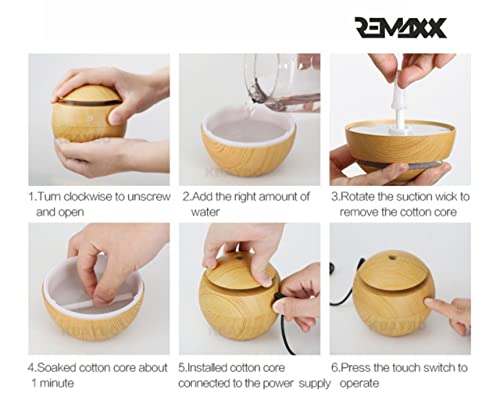 REMAXX

1.Turn clockwise to unscrew and open

2.Add the right amount of water

3.Rotate the suction wick to remove the cotton core

4.Soaked cotton core about 1 minute

5.Installed cotton core connected to the power supply

6.Press the touch switch to operate