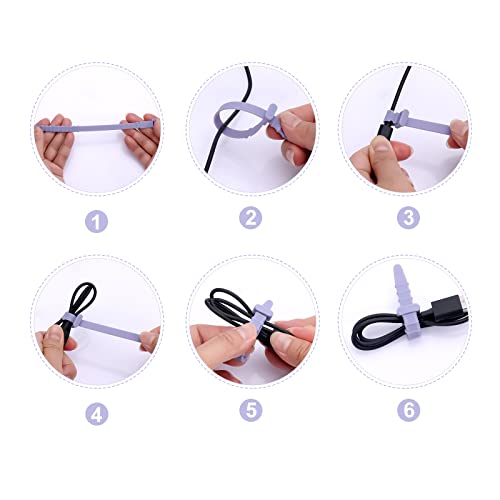 1

2

3

4

5

6