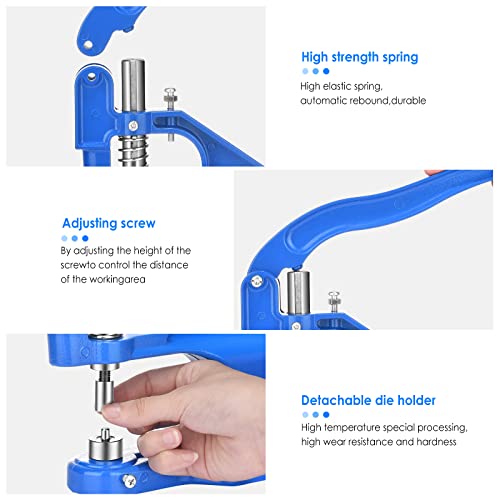 High strength spring

High elastic spring, automatic rebound,durable

Adjusting screw

By adjusting the height of the screwto control the distance of the workingarea

Detachable die holder

High temperature special processing, high wear resistance and hardness