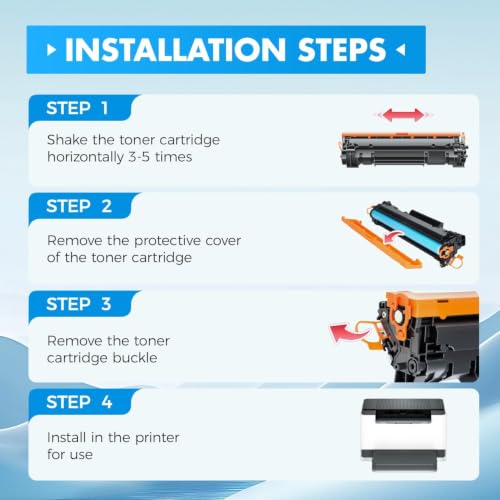 INSTALLATION STEPS

STEP 1

Shake the toner cartridge horizontally 3-5 times

STEP 2

Remove the protective cover of the toner cartridge

STEP 3

Remove the toner cartridge buckle

STEP 4

Install in the printer for use