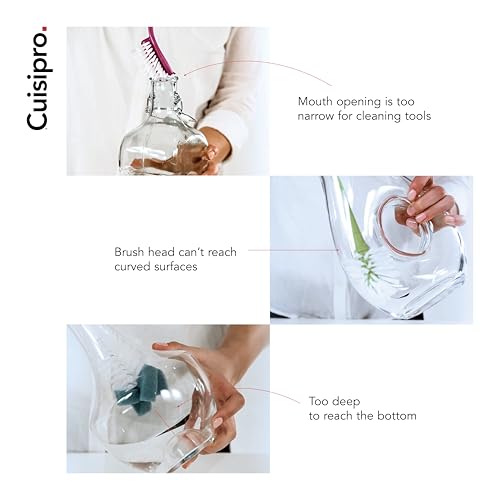 Cuisipro.

Mouth opening is too narrow for cleaning tools

Brush head can't reach curved surfaces

Too deep to reach the bottom