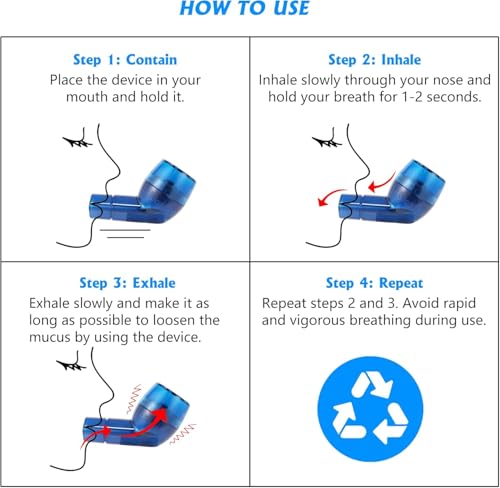 HOW TO USE

Step 1: Contain
Place the device in your mouth and hold it.

Step 2: Inhale
Inhale slowly through your nose and hold your breath for 1-2 seconds.

Step 3: Exhale
Exhale slowly and make it as long as possible to loosen the mucus by using the device.

Step 4: Repeat
Repeat steps 2 and 3. Avoid rapid and vigorous breathing during use.