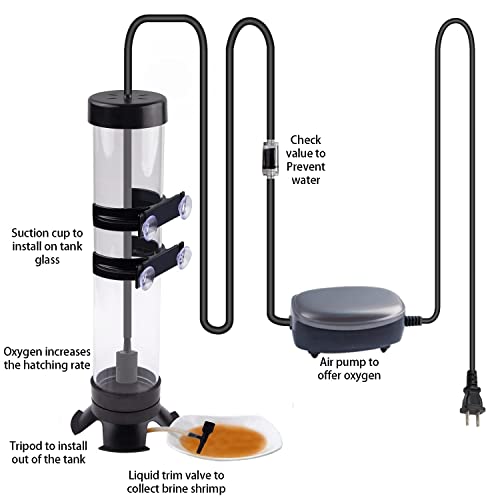 Check value to Prevent water

Suction cup to install on tank glass

Oxygen increases the hatching rate

Air pump to offer oxygen

Tripod to install out of the tank

Liquid trim valve to collect brine shrimp