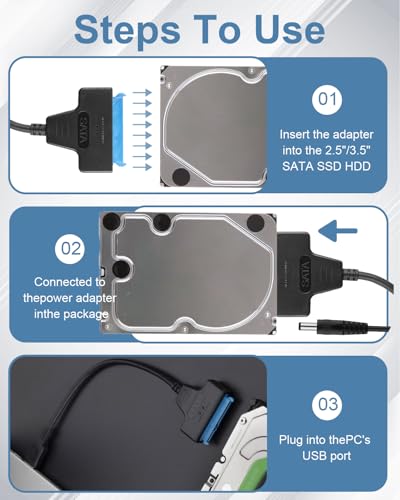 Steps To Use

SATA

01

Insert the adapter into the 2.5"/3.5" SATA SSD HDD

02

Connected to thepower adapter inthe package

SATA

03

Plug into thePC's USB port