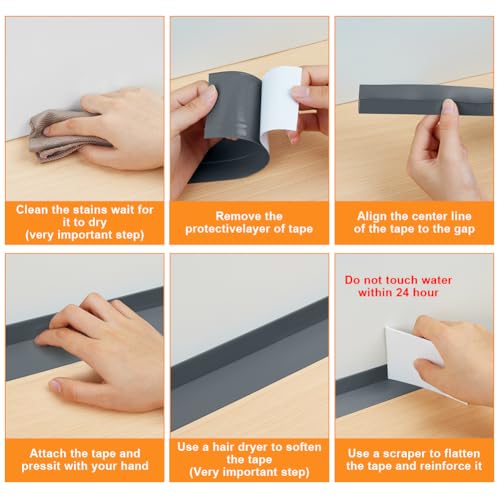 Clean the stains wait for it to dry
(very important step)

Remove the protectivelayer of tape

Align the center line of the tape to the gap

Attach the tape and pressit with your hand

Use a hair dryer to soften the tape
(Very important step)

Do not touch water within 24 hour

Use a scraper to flatten the tape and reinforce it