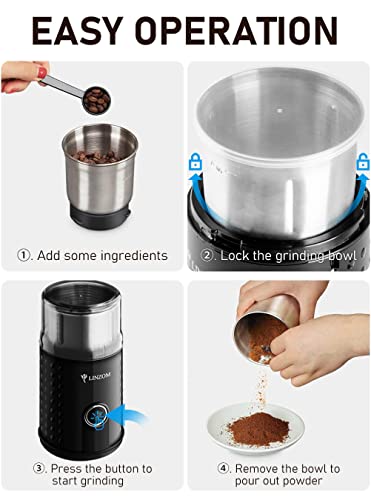 EASY OPERATION

①. Add some ingredients

②. Lock the grinding bowl

LINZOM

③. Press the button to start grinding

④. Remove the bowl to pour out powder