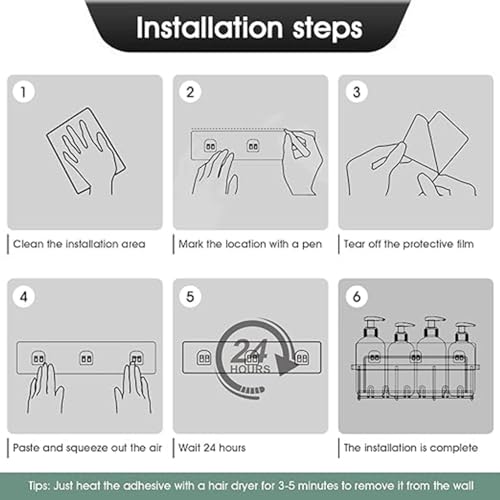 Installation steps

1

Clean the installation area

2

Mark the location with a pen

3

Tear off the protective film

4

Paste and squeeze out the air

5

24 HOURS

Wait 24 hours

6

The installation is complete

Tips: Just heat the adhesive with a hair dryer for 3-5 minutes to remove it from the wall