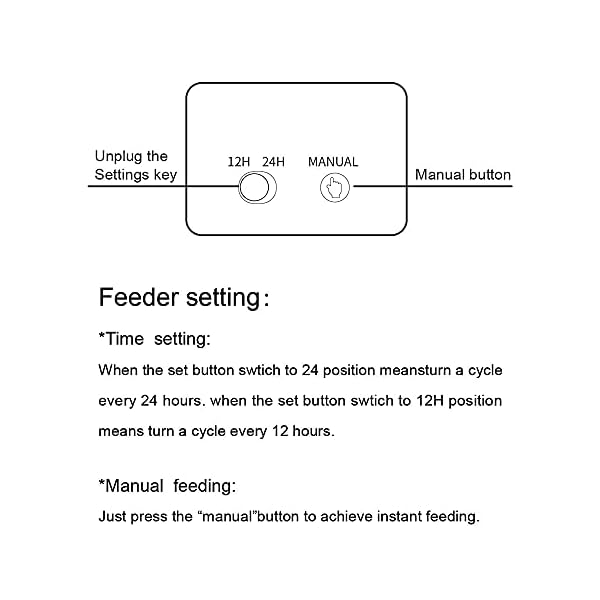 Unplug the Settings key

12H 24H

MANUAL

Manual button

Feeder setting:

*Time setting:

When the set button swtich to 24 position meansturn a cycle every 24 hours. when the set button swtich to 12H position means turn a cycle every 12 hours.

*Manual feeding:

Just press the “manual”button to achieve instant feeding.