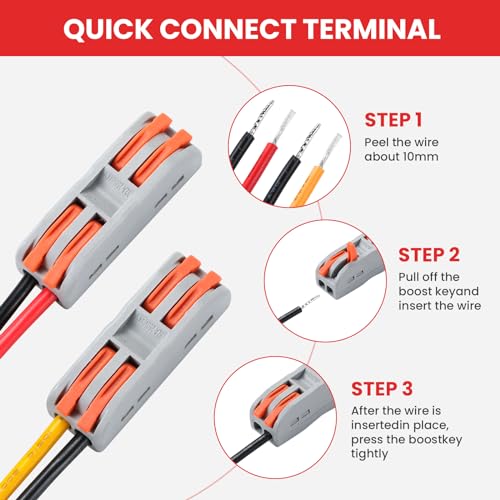 QUICK CONNECT TERMINAL

STEP 1
Peel the wire about 10mm

STEP 2
Pull off the boost keyand insert the wire

STEP 3
After the wire is insertedin place, press the boostkey tightly