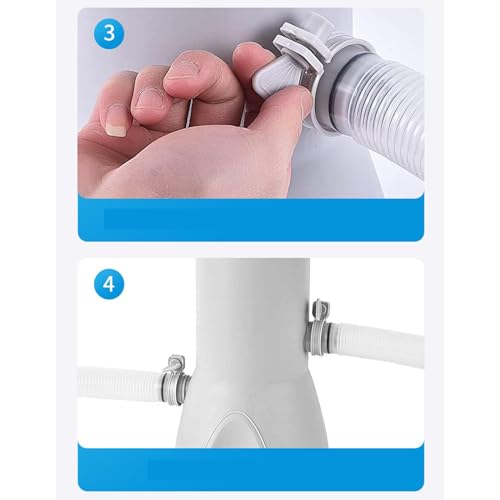 3

4