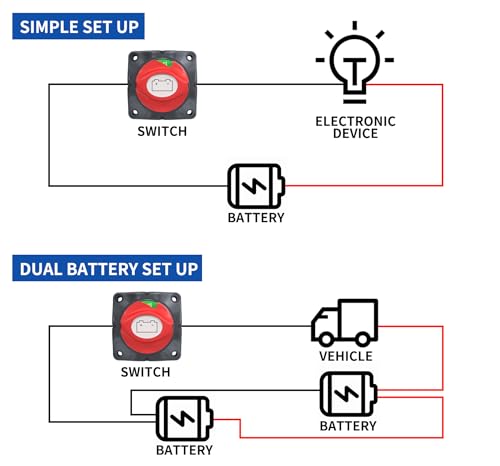 SIMPLE SET UP

SWITCH

ELECTRONIC DEVICE

BATTERY

DUAL BATTERY SET UP

SWITCH

VEHICLE

BATTERY

BATTERY