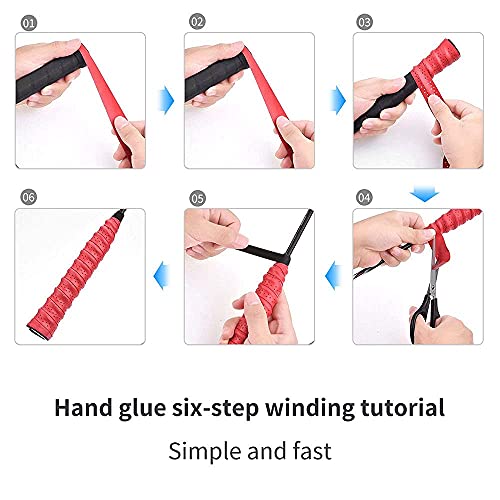 01

02

03

06

05

04

Hand glue six-step winding tutorial

Simple and fast