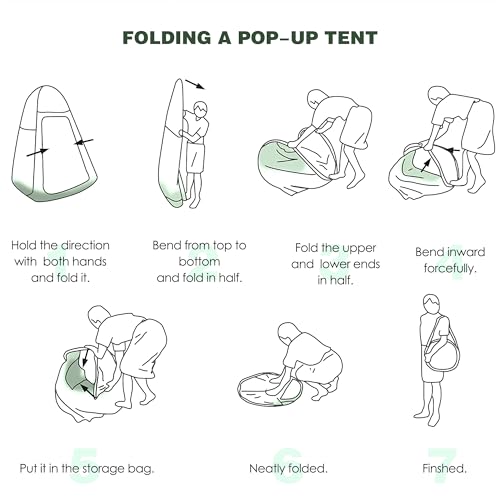 FOLDING A POP–UP TENT

1
Hold the direction with both hands and fold it.

2
Bend from top to bottom and fold in half.

3
Fold the upper and lower ends in half.

4
Bend inward forcefully.

5
Put it in the storage bag.

6
Neatly folded.

7
Finshed.