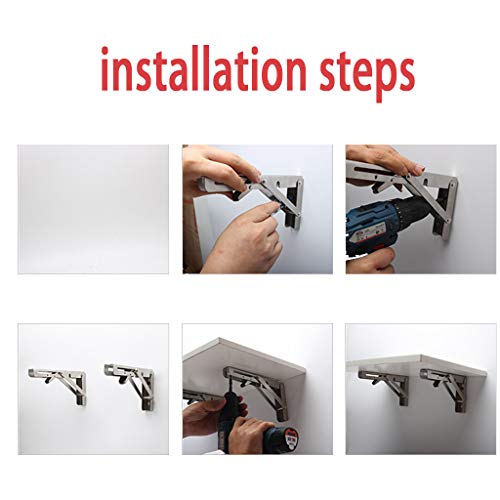 installation steps