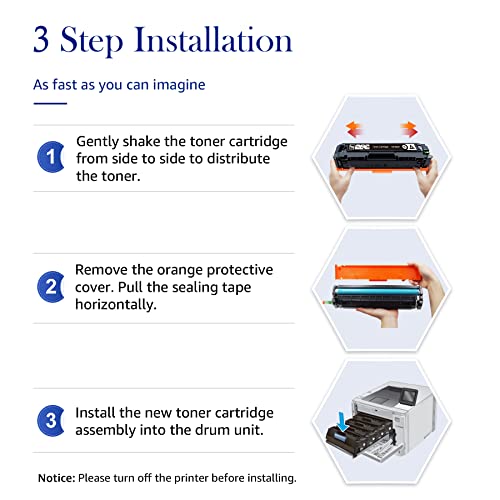 3 Step Installation

As fast as you can imagine

1 Gently shake the toner cartridge from side to side to distribute the toner.

2 Remove the orange protective cover. Pull the sealing tape horizontally.

3 Install the new toner cartridge assembly into the drum unit.

Notice: Please turn off the printer before installing.