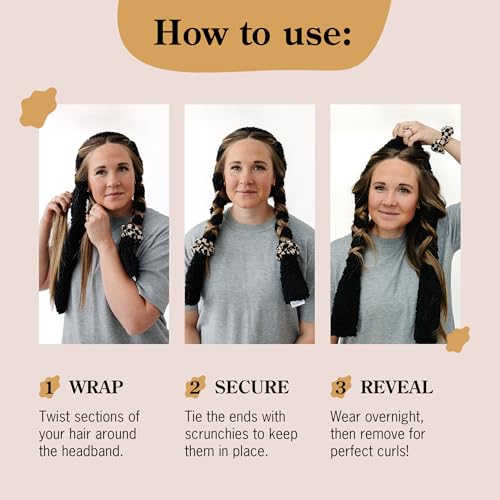 How to use:

1 WRAP

Twist sections of your hair around the headband.

2 SECURE

Tie the ends with scrunchies to keep them in place.

3 REVEAL

Wear overnight, then remove for perfect curls!