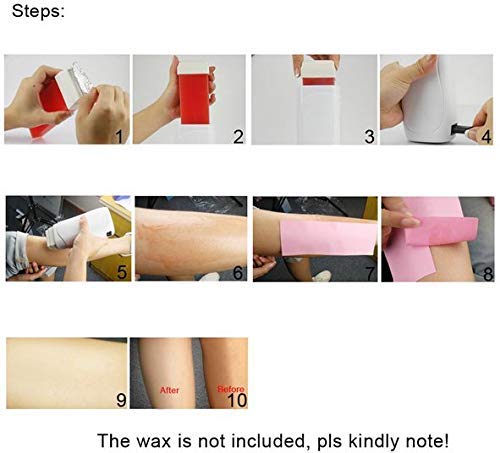 Steps:

1

2

3

4

5

6

7

8

9

After

Before

10

The wax is not included, pls kindly note!