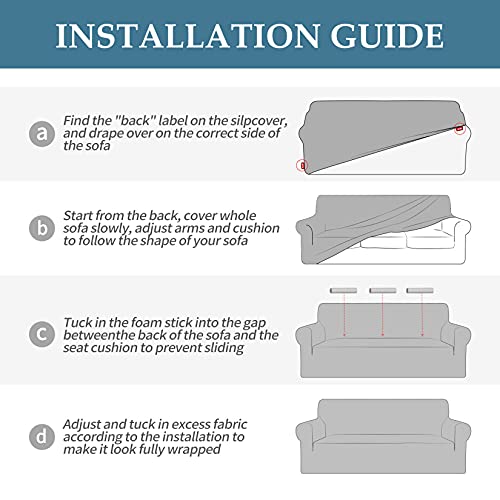 INSTALLATION GUIDE

a Find the "back" label on the silpcover, and drape over on the correct side of the sofa

b Start from the back, cover whole sofa slowly, adjust arms and cushion to follow the shape of your sofa

c Tuck in the foam stick into the gap betweenthe back of the sofa and the seat cushion to prevent sliding

d Adjust and tuck in excess fabric according to the installation to make it look fully wrapped