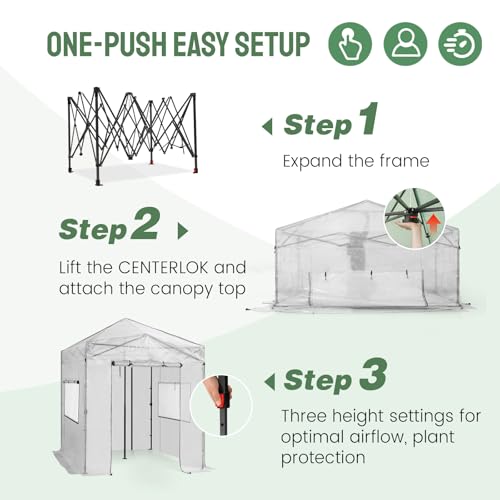 ONE-PUSH EASY SETUP

Step 1

Expand the frame

Step 2

Lift the CENTERLOK and attach the canopy top

Step 3

Three height settings for optimal airflow, plant protection