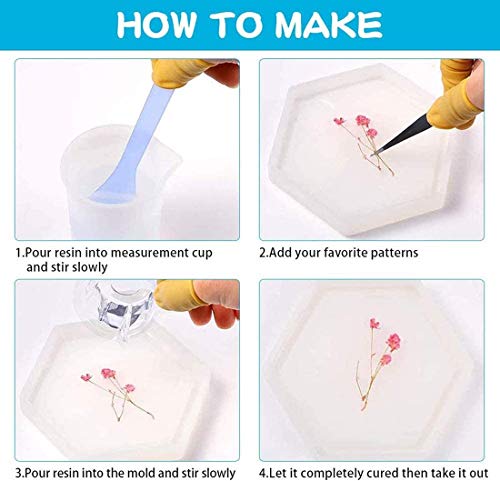 HOW TO MAKE

1.Pour resin into measurement cup and stir slowly

2.Add your favorite patterns

3.Pour resin into the mold and stir slowly

4.Let it completely cured then take it out