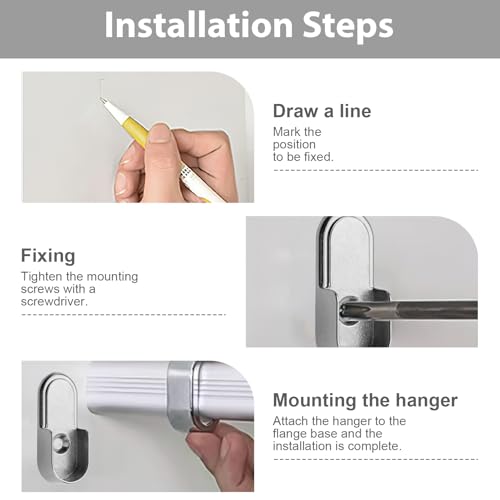 Installation Steps

Draw a line
Mark the position to be fixed.

Fixing
Tighten the mounting screws with a screwdriver.

Mounting the hanger
Attach the hanger to the flange base and the installation is complete.