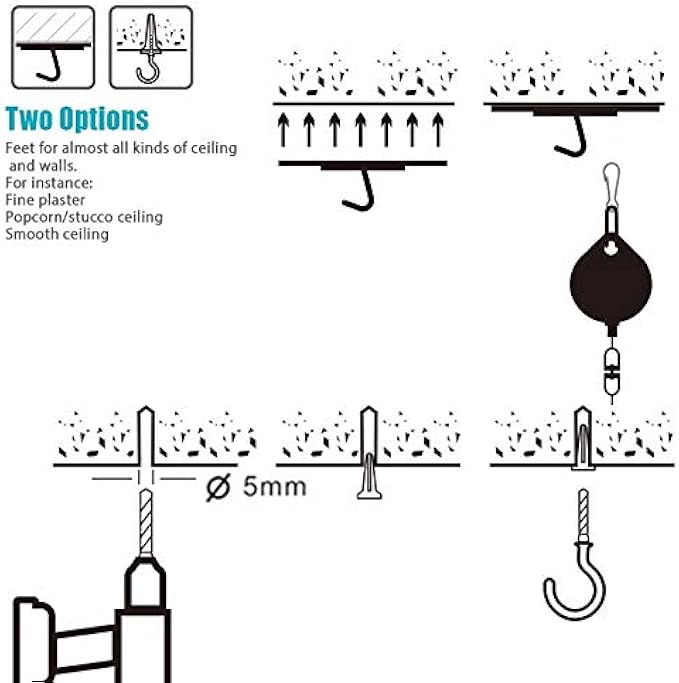 Two Options

Feet for almost all kinds of ceiling and walls.
For instance:
Fine plaster
Popcorn/stucco ceiling
Smooth ceiling

Ø 5mm