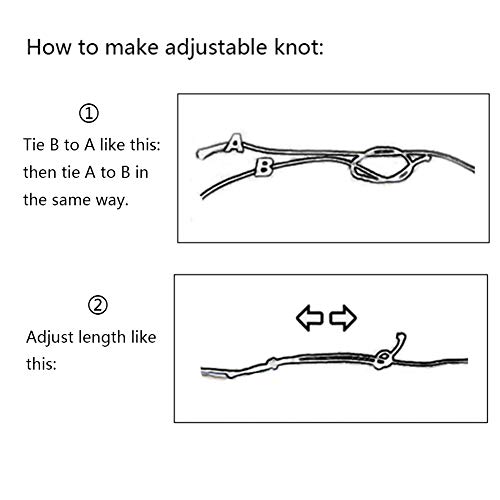 How to make adjustable knot:

①
Tie B to A like this: then tie A to B in the same way.

A
B

②
Adjust length like this: