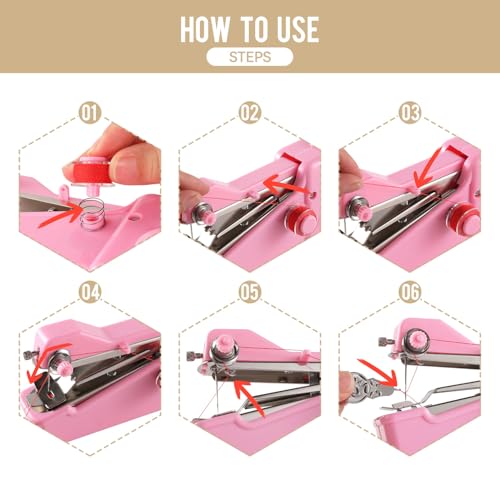 HOW TO USE

STEPS

01

02

03

04

05

06