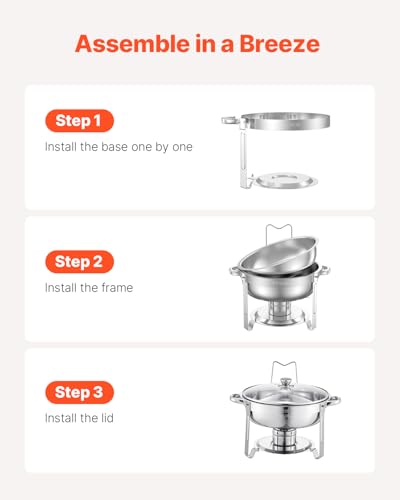 Assemble in a Breeze

Step 1
Install the base one by one

Step 2
Install the frame

Step 3
Install the lid