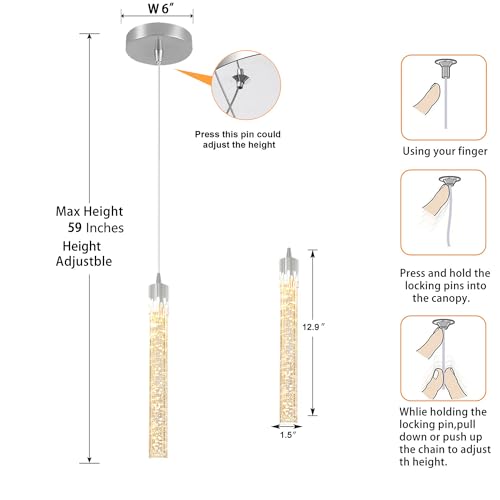 W 6″

Press this pin could adjust the height

Max Height 59 Inches
Height Adjustble

12.9″

1.5″

Using your finger

Press and hold the locking pins into the canopy.

Whlie holding the locking pin,pull down or push up the chain to adjust th height.