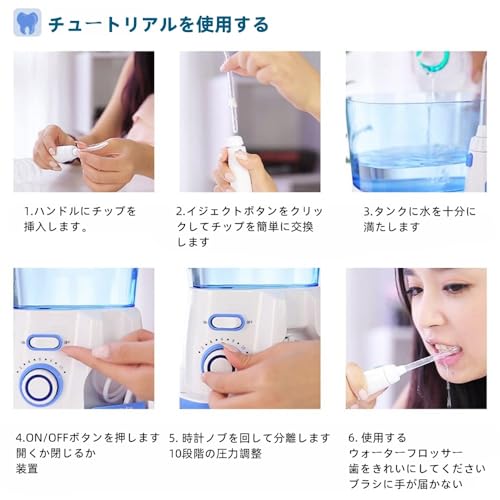 チュートリアルを使用する

1.ハンドルにチップを挿入します。

2.イジェクトボタンをクリックしてチップを簡単に交換します

3.タンクに水を十分に満たします

4.ON/OFFボタンを押します
開くか閉じるか
装置

5. 時計ノブを回して分離します
10段階の圧力調整

6. 使用する
ウォーターフロッサー
歯をきれいにしてください
ブラシに手が届かない